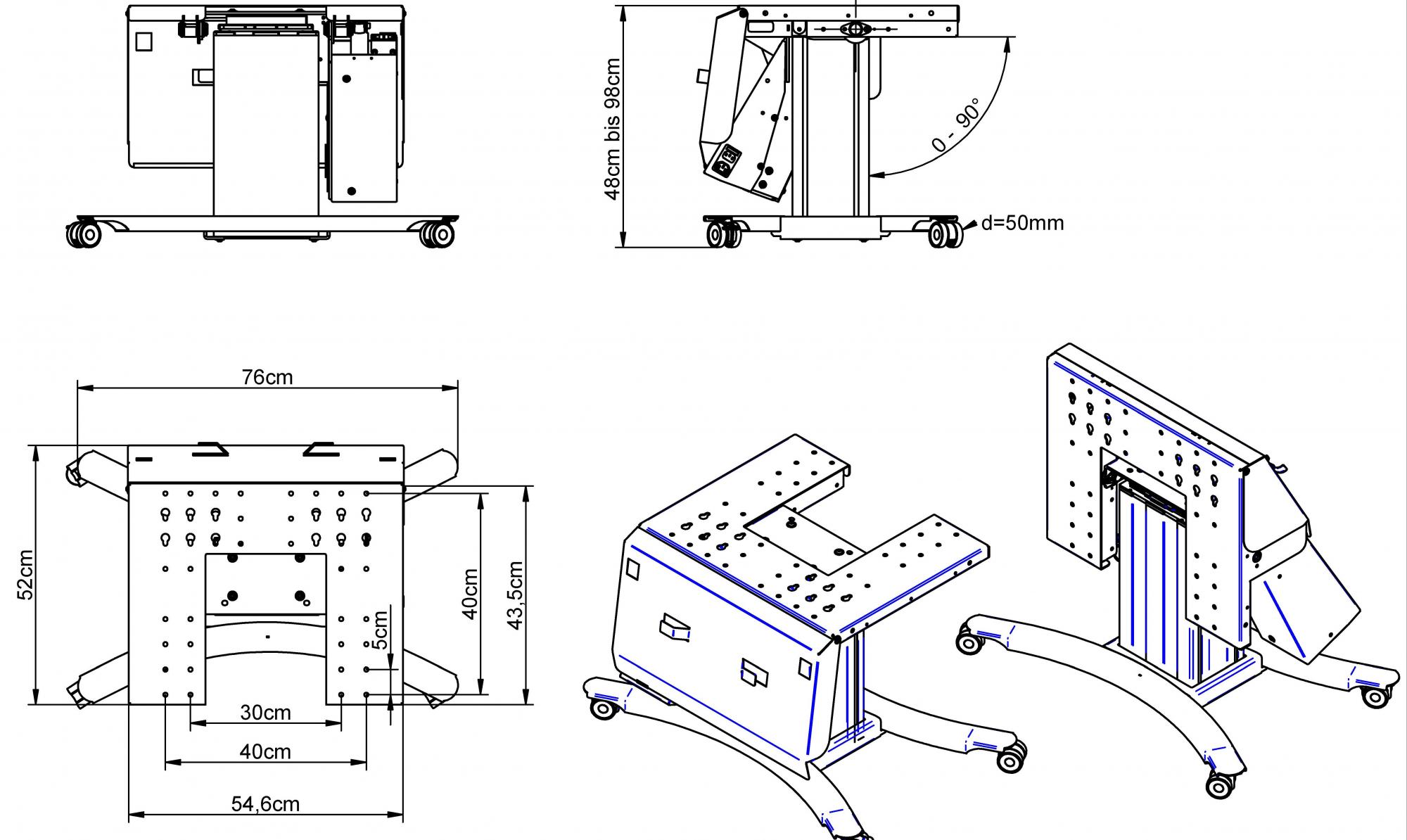 48cm bis 98cm

0 - 90°

d=50mm

76cm

52cm

40cm

43,5cm

5cm

30cm

40cm

54,6cm